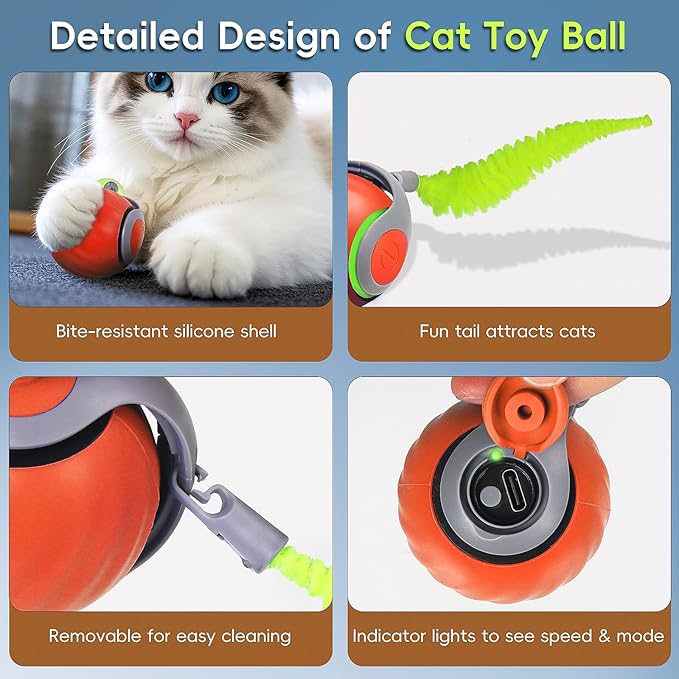 Detailed Design of Cat Toy Ball

Bite-resistant silicone shell

Fun tail attracts cats

Removable for easy cleaning

Indicator lights to see speed & mode